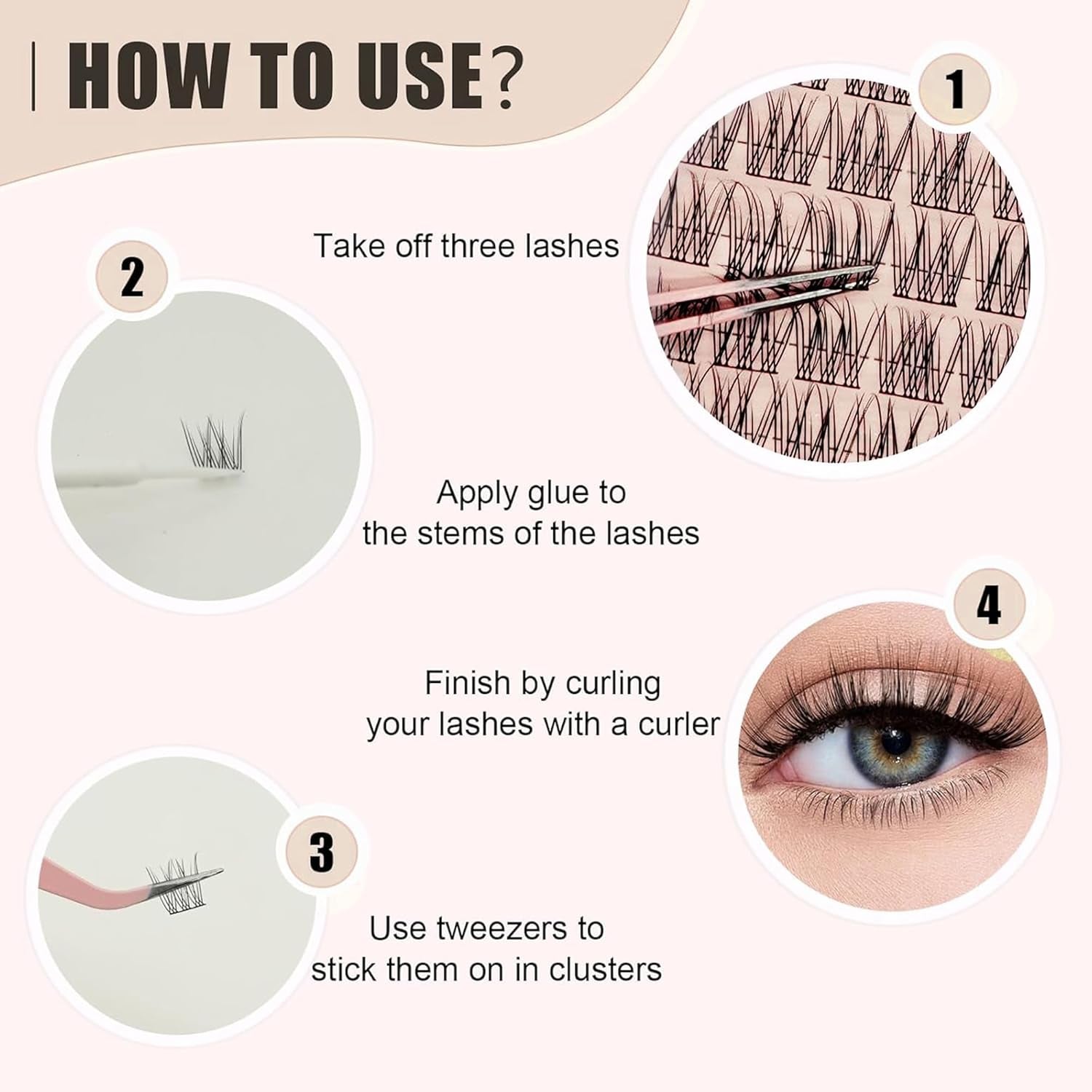 HOW TO USE?

1

Take off three lashes

2

Apply glue to the stems of the lashes

4

Finish by curling your lashes with a curler

3

Use tweezers to stick them on in clusters