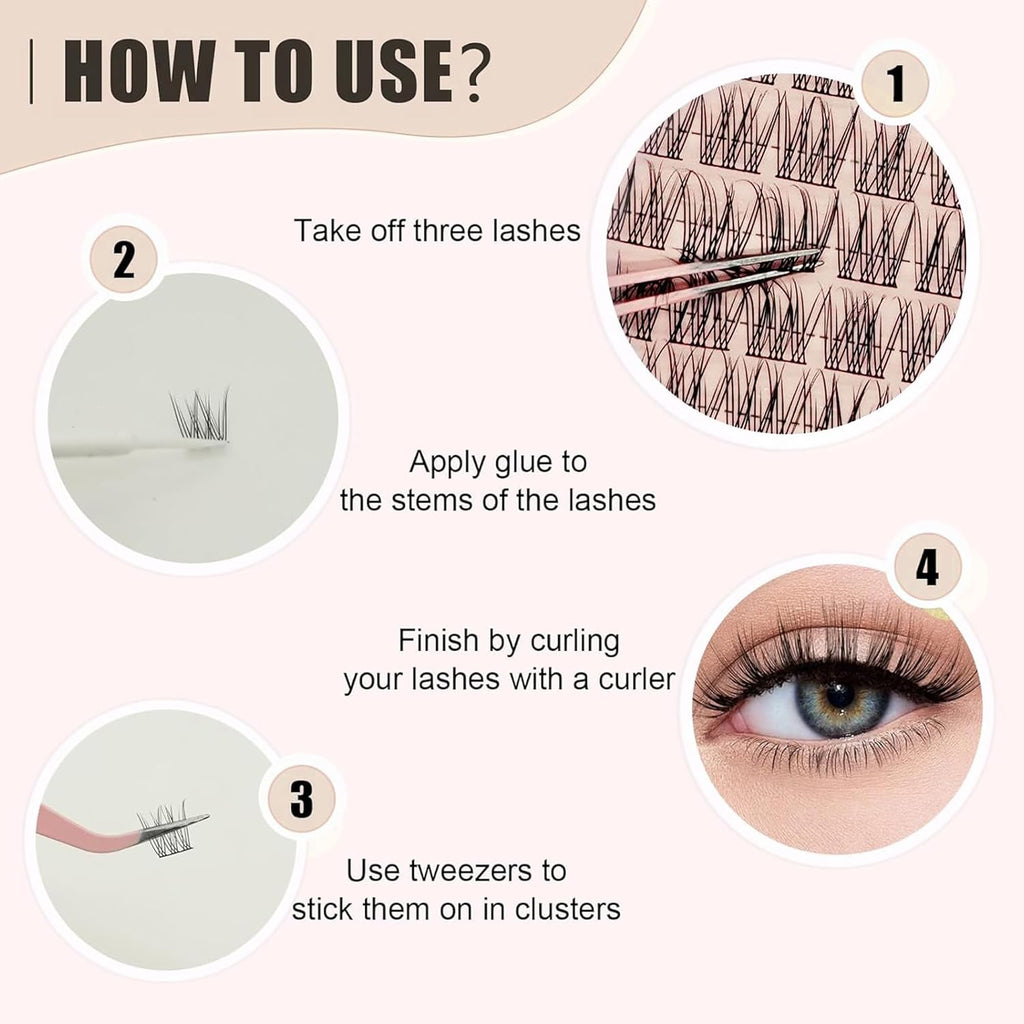 HOW TO USE?

1

Take off three lashes

2

Apply glue to the stems of the lashes

4

Finish by curling your lashes with a curler

3

Use tweezers to stick them on in clusters